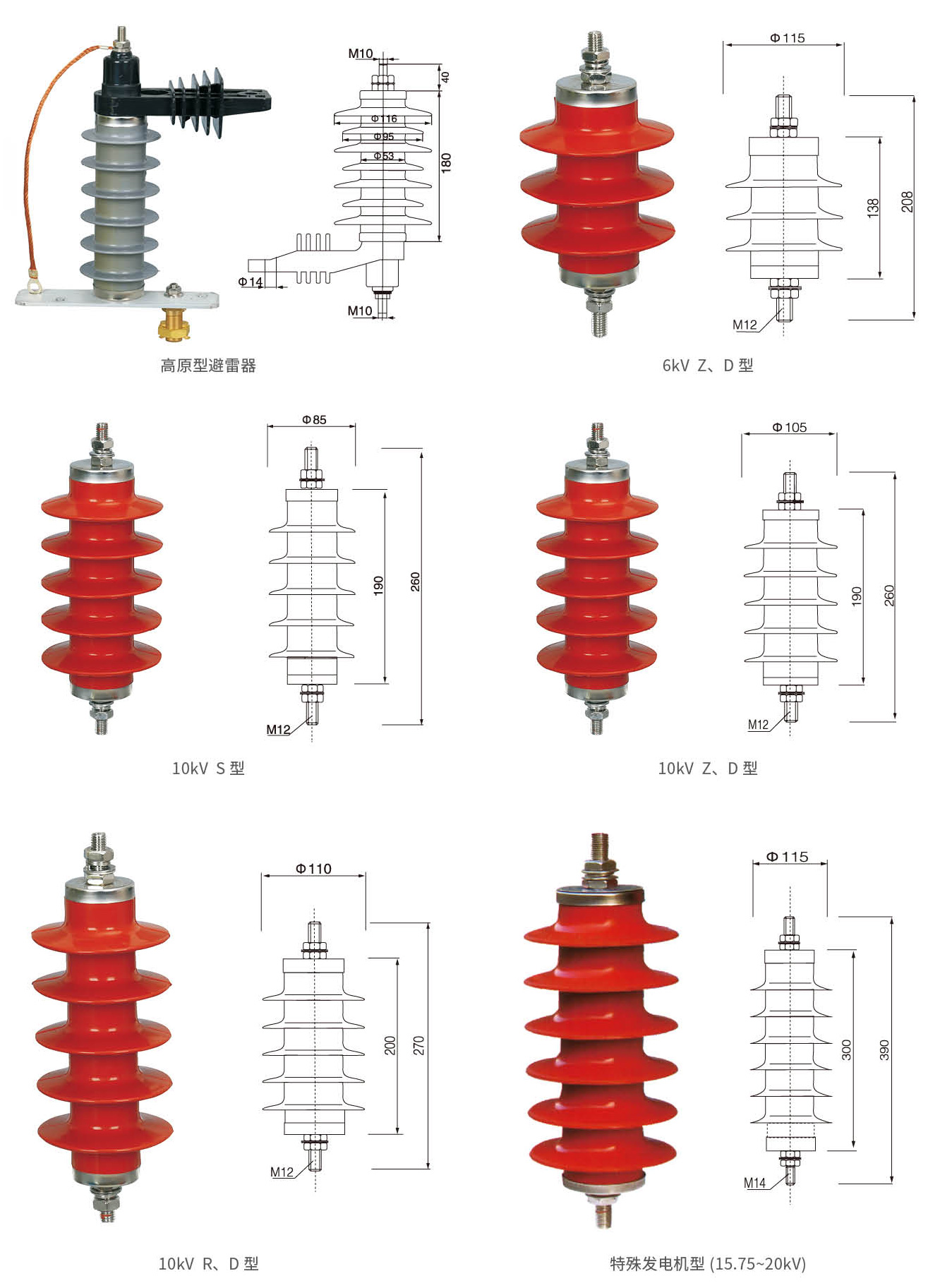 M10
40
Φ116
Φ95
Φ53
180
Φ14
M10

高原型避雷器

Φ115
138
208
M12

6kV Z、D 型

Φ85
190
260
M12

10kV S 型

Φ105
190
260
M12

10kV Z、D 型

Φ110
200
270
M12

10kV R、D 型

Φ115
300
390
M14

特殊发电机型 (15.75~20kV)