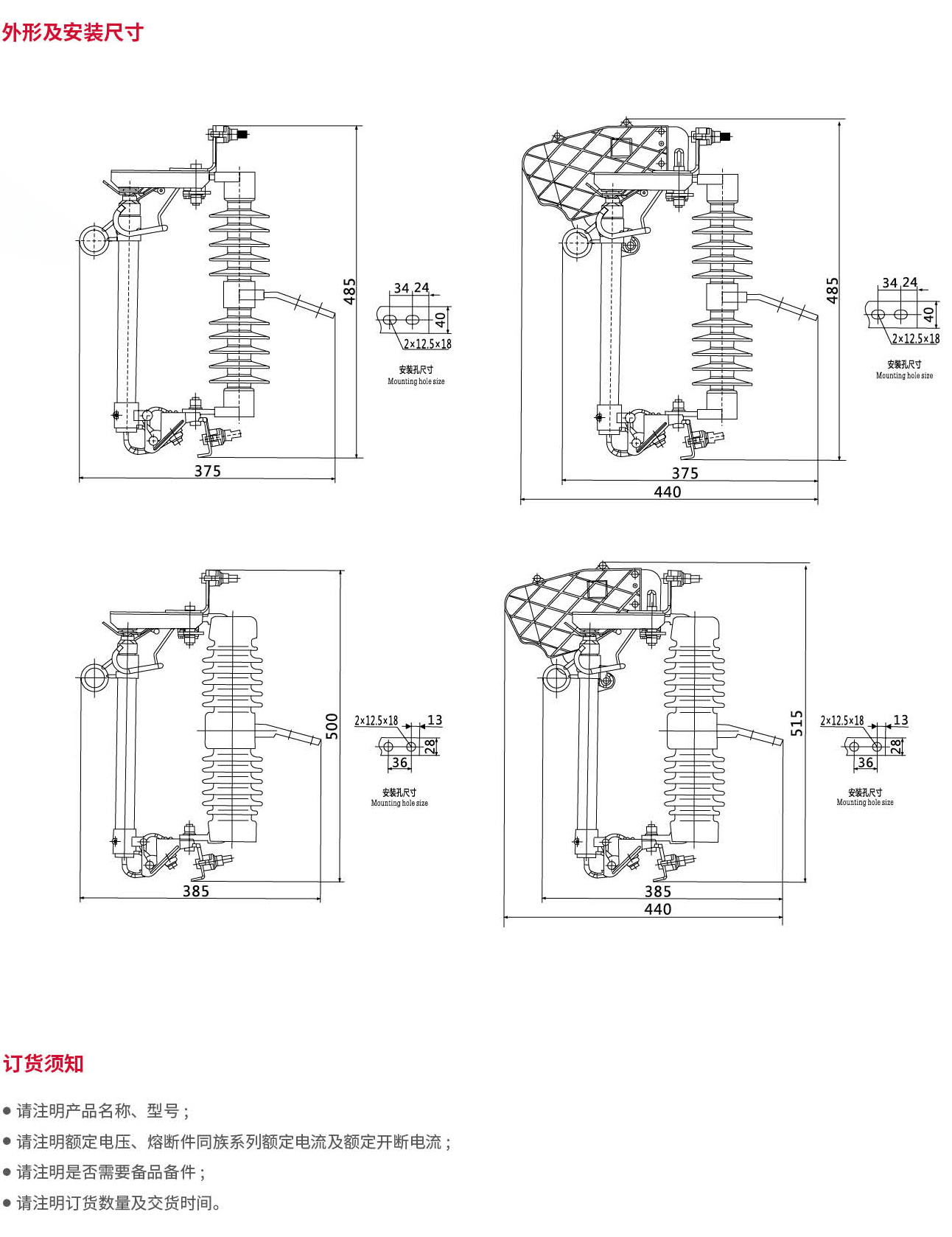 外形及安装尺寸

485

34 24

40

2×12.5×18

安装孔尺寸
Mounting hole size

375

485

34 24

40

2×12.5×18

安装孔尺寸
Mounting hole size

375

440

500

2×12.5×18

13

28

36

安装孔尺寸
Mounting hole size

385

515

2×12.5×18

13

28

36

安装孔尺寸
Mounting hole size

385

440

订货须知

● 请注明产品名称、型号；

● 请注明额定电压、熔断件同族系列额定电流及额定开断电流；

● 请注明是否需要备品备件；

● 请注明订货数量及交货时间。