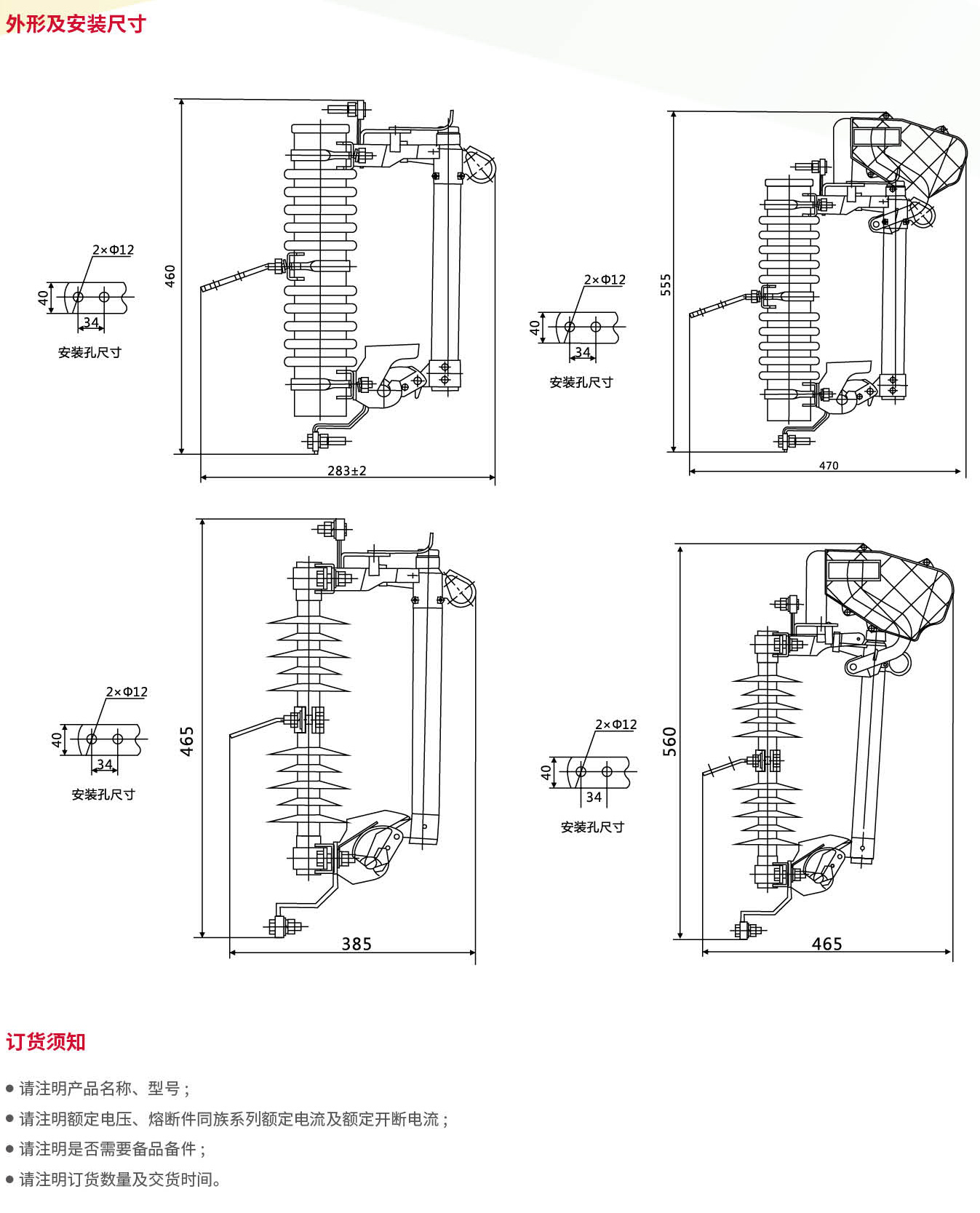 外形及安装尺寸

2×Φ12
40
34
安装孔尺寸

460
283±2

2×Φ12
40
34
安装孔尺寸

555
470

2×Φ12
40
34
安装孔尺寸

465
385

2×Φ12
40
34
安装孔尺寸

560
465

订货须知

● 请注明产品名称、型号；

● 请注明额定电压、熔断件同族系列额定电流及额定开断电流；

● 请注明是否需要备品备件；

● 请注明订货数量及交货时间。